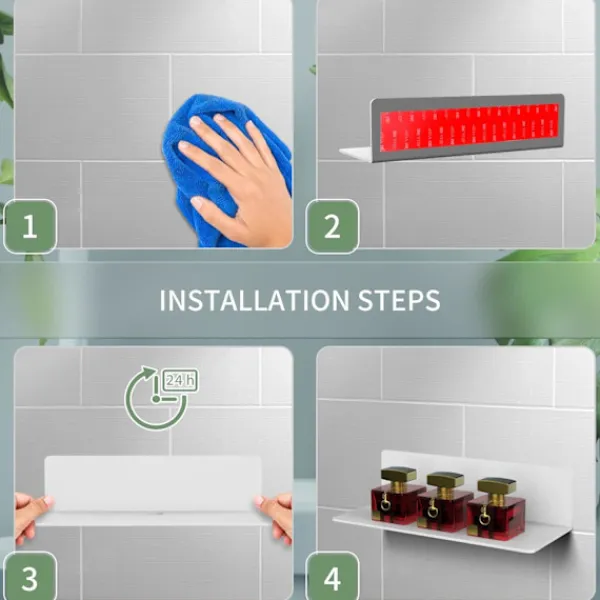 1

2

INSTALLATION STEPS

24 h

3

4