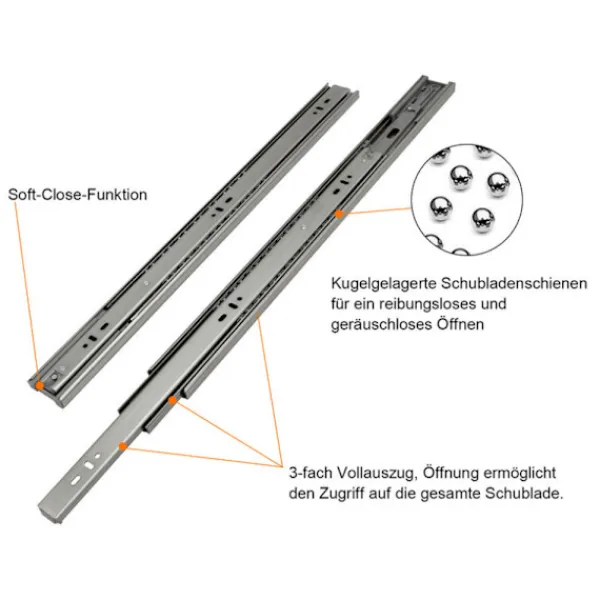 Soft-Close-Funktion

Kugelgelagerte Schubladenschienen für ein reibungsloses und geräuschloses Öffnen

3-fach Vollauszug, Öffnung ermöglicht den Zugriff auf die gesamte Schublade.