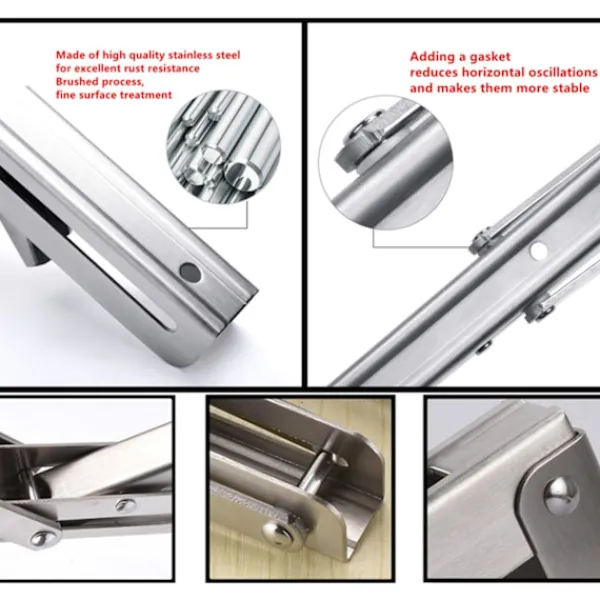 Made of high quality stainless steel
for excellent rust resistance
Brushed process,
fine surface treatment

Adding a gasket
reduces horizontal oscillations
and makes them more stable